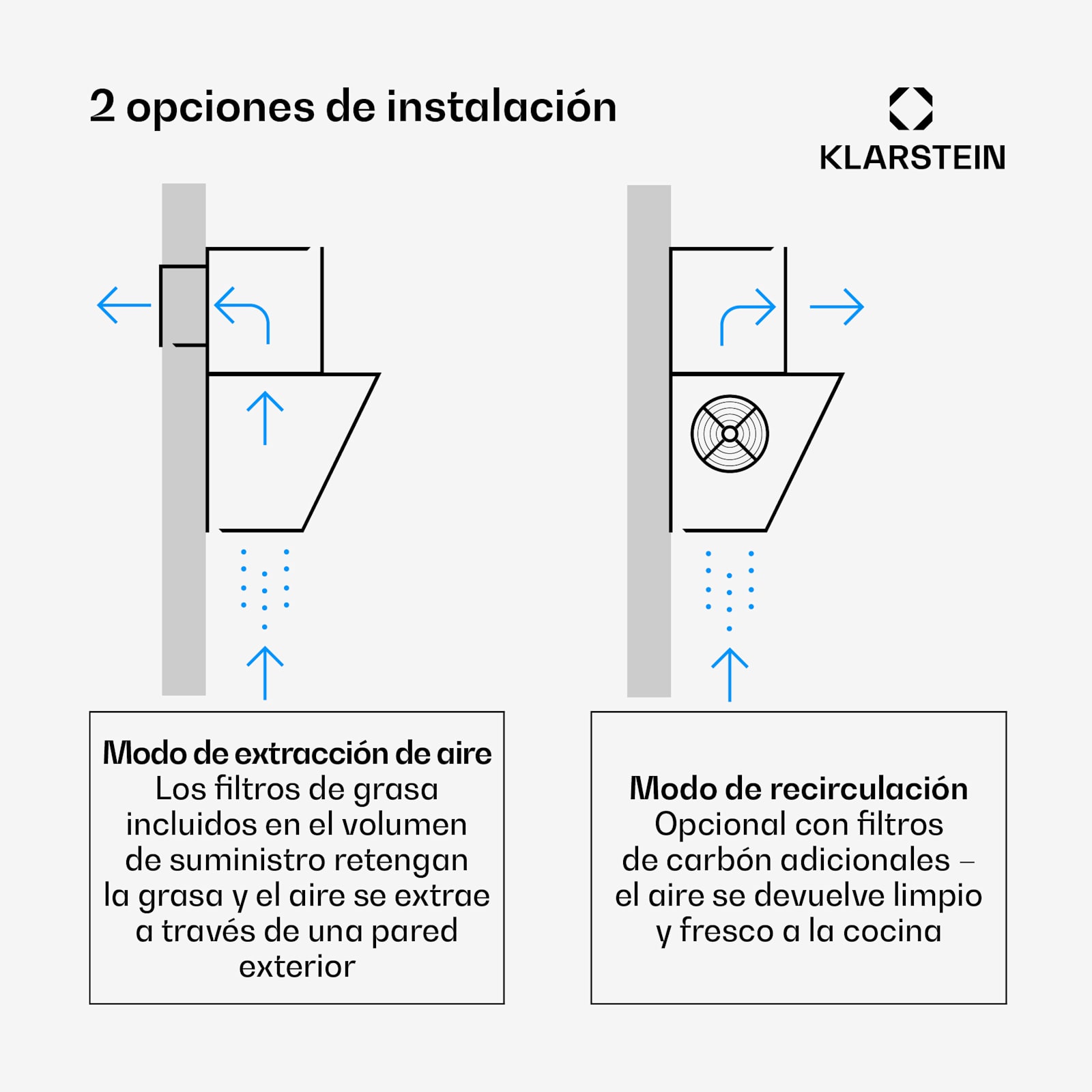 2 opciones de instalación

KLARSTEIN

Modo de extracción de aire
Los filtros de grasa incluidos en el volumen de suministro retengan la grasa y el aire se extrae a través de una pared exterior

Modo de recirculación
Opcional con filtros de carbón adicionales – el aire se devuelve limpio y fresco a la cocina