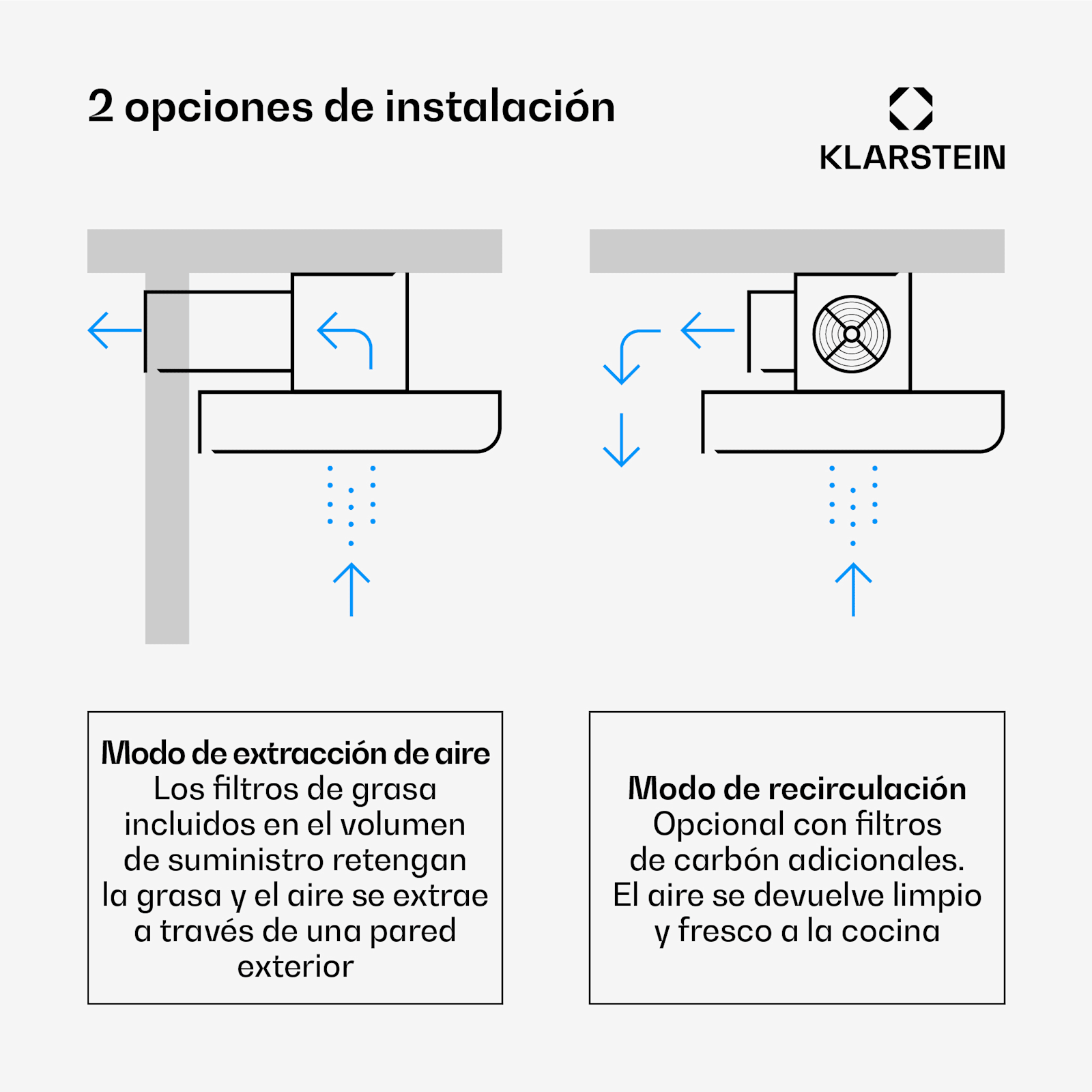 2 opciones de instalación

KLARSTEIN

Modo de extracción de aire
Los filtros de grasa incluidos en el volumen de suministro retengan la grasa y el aire se extrae a través de una pared exterior

Modo de recirculación
Opcional con filtros de carbón adicionales. El aire se devuelve limpio y fresco a la cocina